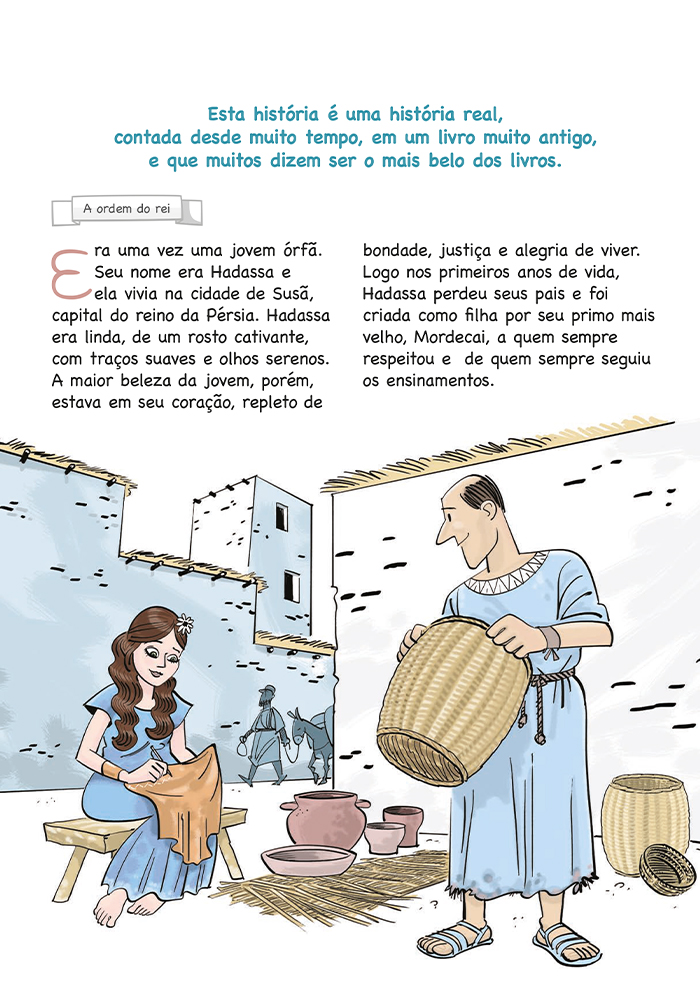 Esta história é uma história real, contada desde muito tempo, em um livro muito antigo, e que muitos dizem ser o mais belo dos livros.

A ordem do rei

Era uma vez uma jovem órfã. Seu nome era Hadassa e ela vivia na cidade de Susã, capital do reino da Pérsia. Hadassa era linda, de um rosto cativante, com traços suaves e olhos serenos. A maior beleza da jovem, porém, estava em seu coração, repleto de bondade, justiça e alegria de viver. Logo nos primeiros anos de vida, Hadassa perdeu seus pais e foi criada como filha por seu primo mais velho, Mordecai, a quem sempre respeitou e de quem sempre seguiu os ensinamentos.